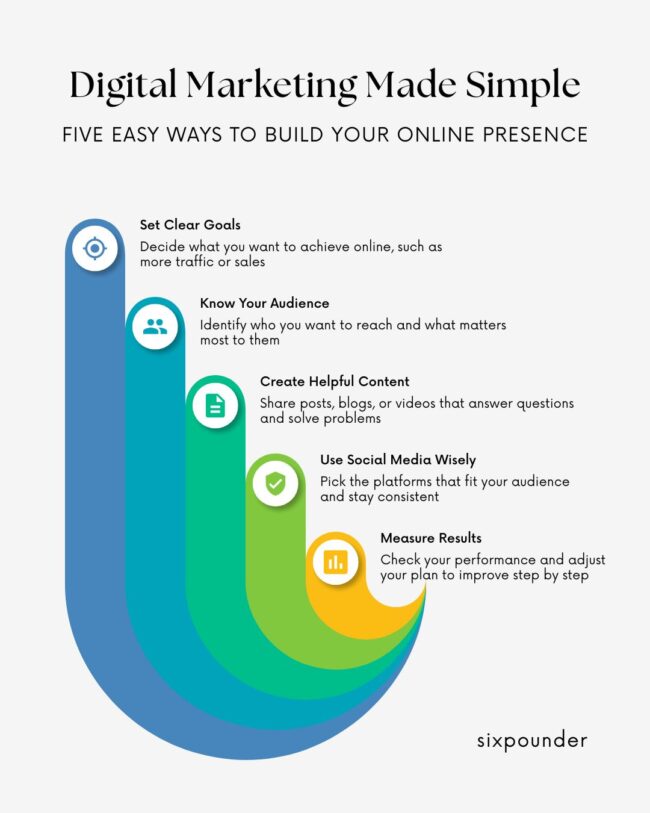 Digital Marketing Made Simple

FIVE EASY WAYS TO BUILD YOUR ONLINE PRESENCE

Set Clear Goals
Decide what you want to achieve online, such as more traffic or sales

Know Your Audience
Identify who you want to reach and what matters most to them

Create Helpful Content
Share posts, blogs, or videos that answer questions and solve problems

Use Social Media Wisely
Pick the platforms that fit your audience and stay consistent

Measure Results
Check your performance and adjust your plan to improve step by step

sixpounder